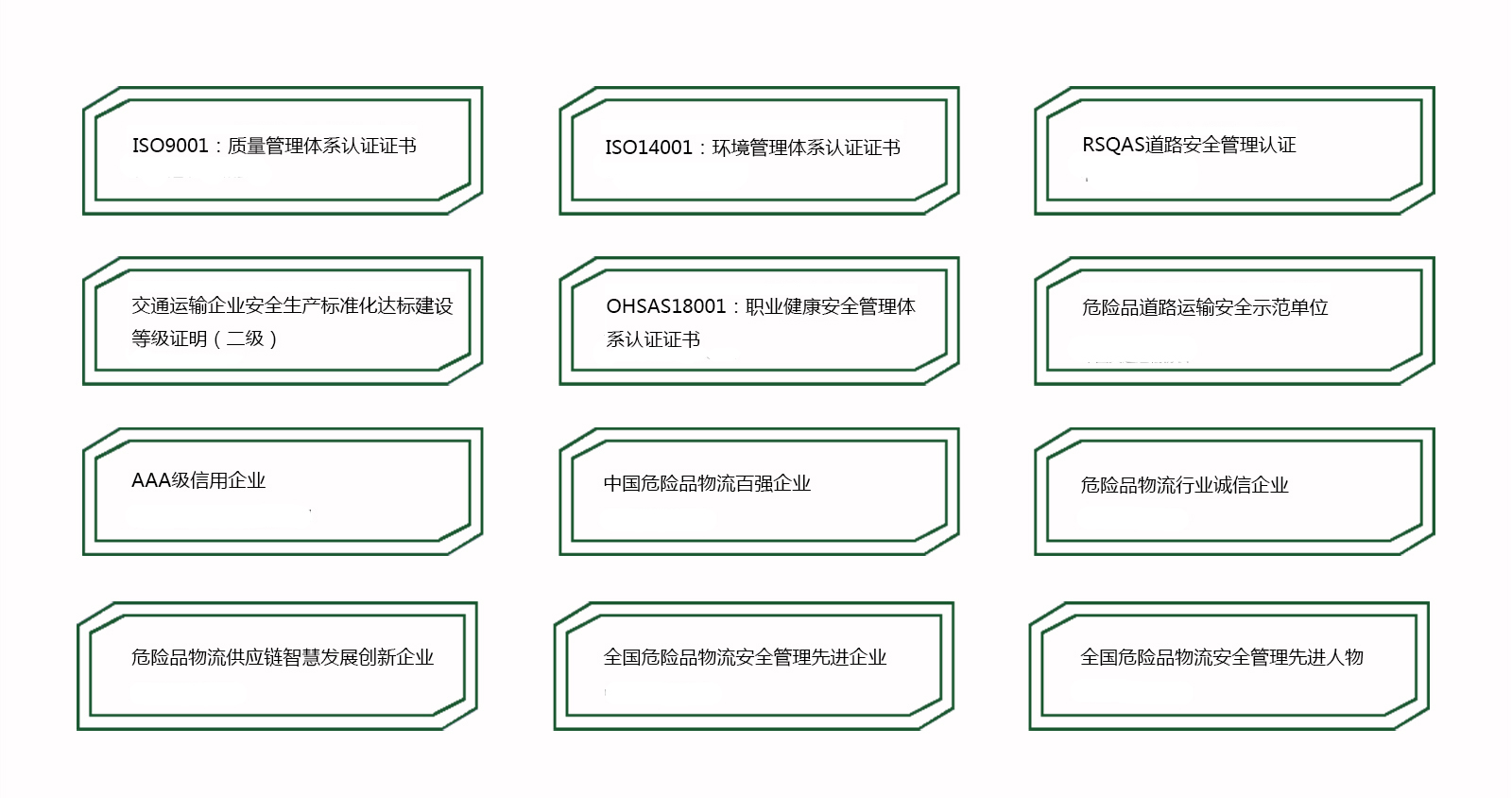 ISO9001：质量管理体系认证证书

ISO14001：环境管理体系认证证书

RSQAS道路安全管理认证

交通运输企业安全生产标准化达标建设等级证明（二级）

OHSAS18001：职业健康安全管理体系认证证书

危险品道路运输安全示范单位

AAA级信用企业

中国危险品物流百强企业

危险品物流行业诚信企业

危险品物流供应链智慧发展创新企业

全国危险品物流安全管理先进企业

全国危险品物流安全管理先进人物